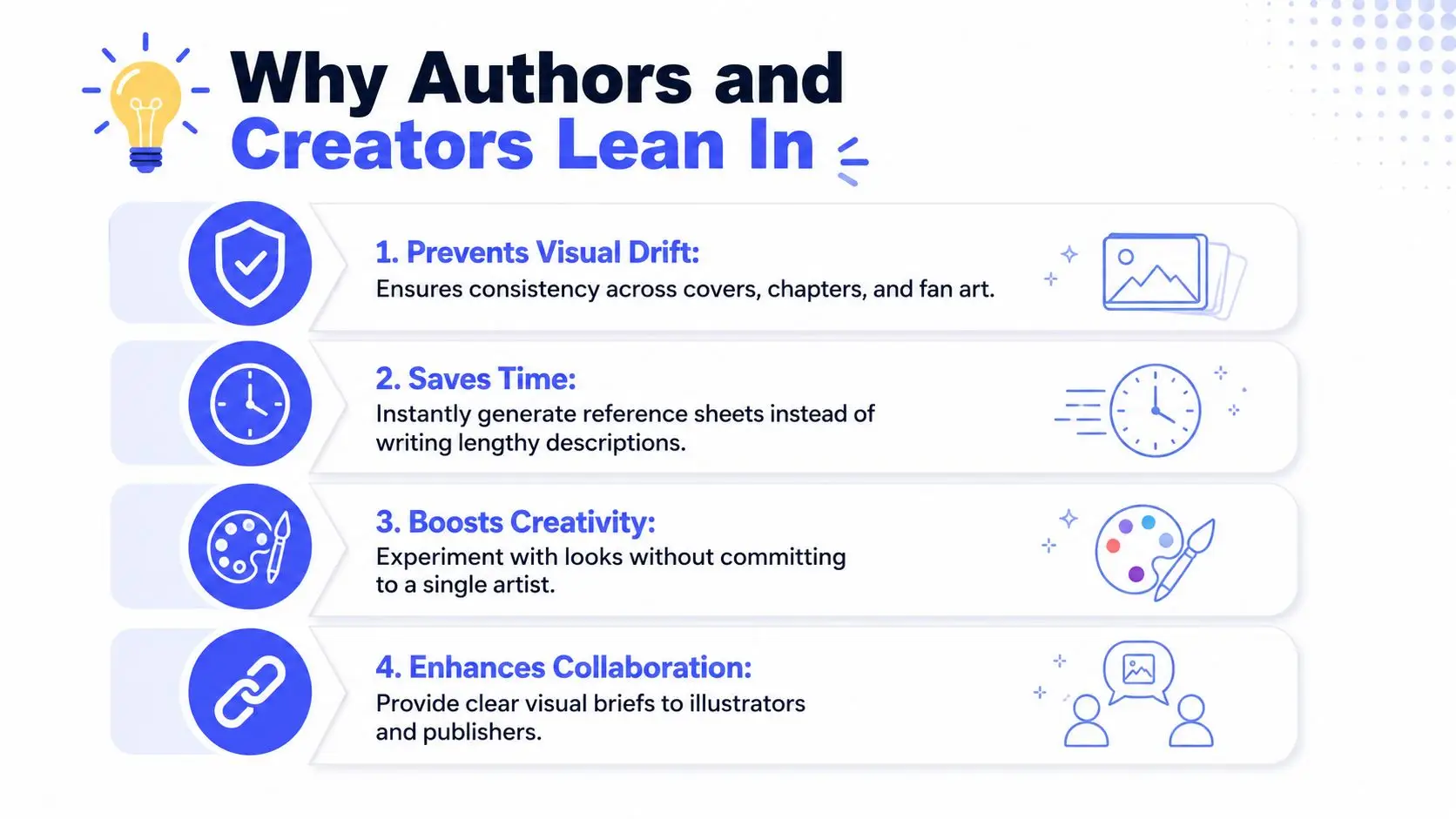 Why Authors and Creators Lean In

1. Prevents Visual Drift:
Ensures consistency across covers, chapters, and fan art.

2. Saves Time:
Instantly generate reference sheets instead of writing lengthy descriptions.

3. Boosts Creativity:
Experiment with looks without committing to a single artist.

4. Enhances Collaboration:
Provide clear visual briefs to illustrators and publishers.